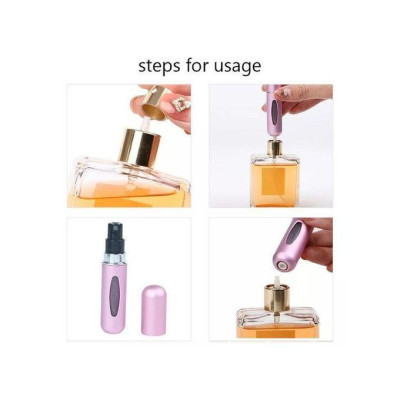 steps for usage