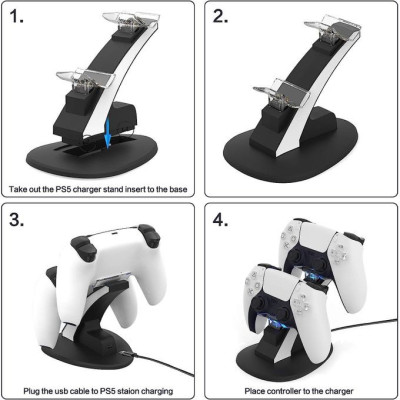 1.

Take out the PS5 charger stand insert to the base

2.

3.

Plug the usb cable to PS5 staion charging

4.

Place controller to the charger