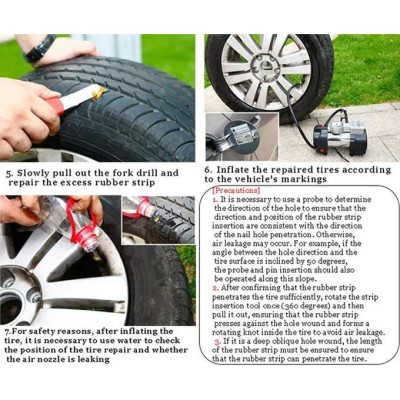 5. Slowly pull out the fork drill and repair the excess rubber strip

6. Inflate the repaired tires according to the vehicle's markings

7.For safety reasons, after inflating the tire, it is necessary to use water to check the position of the tire repair and whether the air nozzle is leaking

[Precautions]
1. It is necessary to use a probe to determine the direction of the hole to ensure that the direction and position of the rubber strip insertion are consistent with the direction of the nail hole penetration. Otherwise, air leakage may occur. For example, if the angle between the hole direction and the tire surface is inclined by 50 degrees, the probe and pin insertion should also be operated along this slope.
2. After confirming that the rubber strip penetrates the tire sufficiently, rotate the strip insertion tool once (360 degrees) and then pull it out, ensuring that the rubber strip presses against the hole wound and forms a rotating knot inside the tire to avoid air leakage.
3. If it is a deep oblique hole wound, the length of the rubber strip must be ensured to ensure that the rubber strip can penetrate the tire.